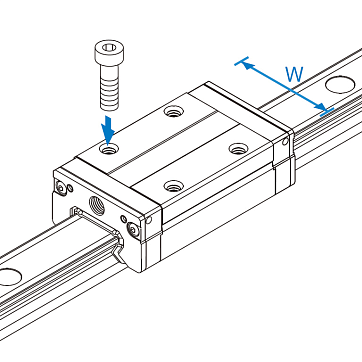 W